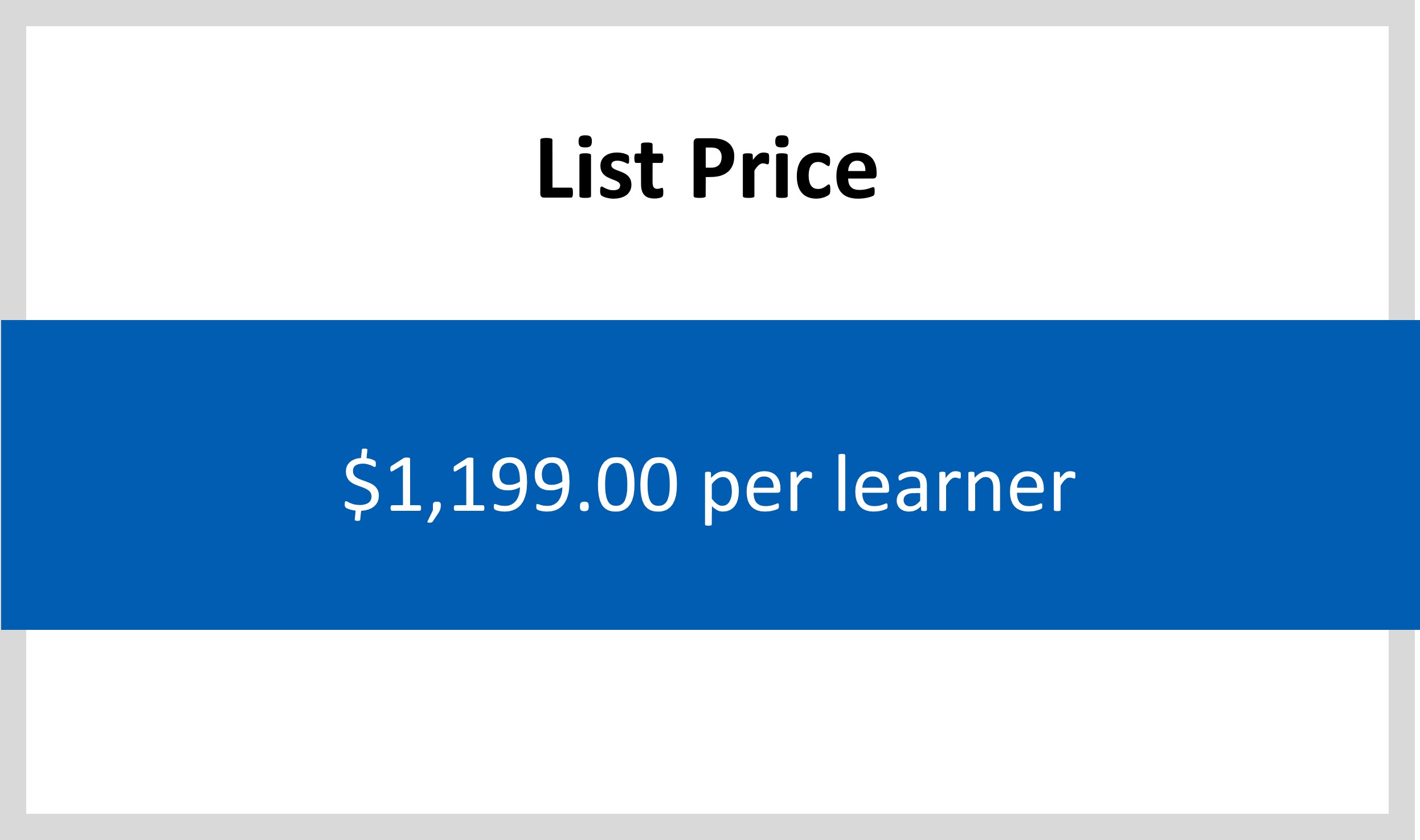 List Price

\$1,199.00 per learner